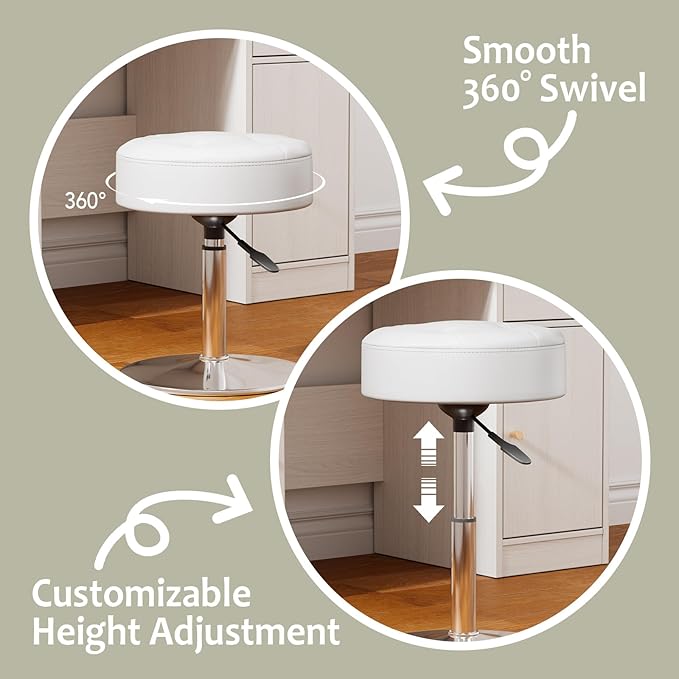 Smooth 360° Swivel

360°

Customizable Height Adjustment